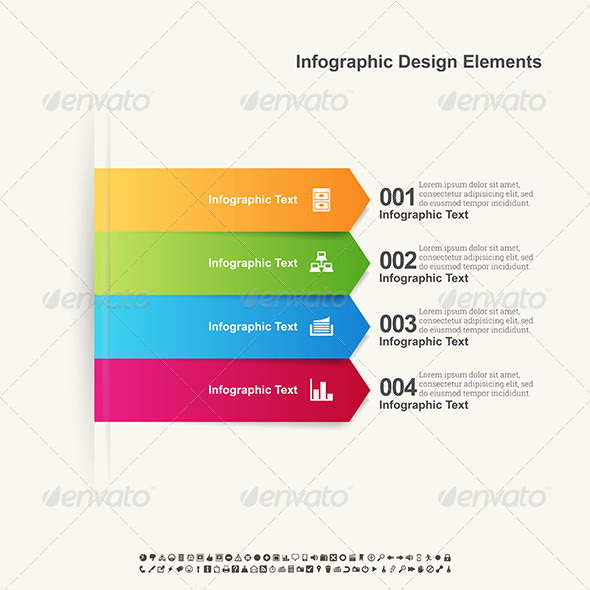 Infographic Design Elements

envato envato envato

Infographic Text

001 Lorem ipsum dolor sit amet, consectetur adipisicing elit, sed do eiusmod tempor incididunt.
Infographic Text

Infographic Text

002 Lorem ipsum dolor sit amet, consectetur adipisicing elit, sed do eiusmod tempor incididunt.
Infographic Text

envato envato envato

Infographic Text

003 Lorem ipsum dolor sit amet, consectetur adipisicing elit, sed do eiusmod tempor incididunt.
Infographic Text

Infographic Text

004 Lorem ipsum dolor sit amet, consectetur adipisicing elit, sed do eiusmod tempor incididunt.
Infographic Text

envato envato envato